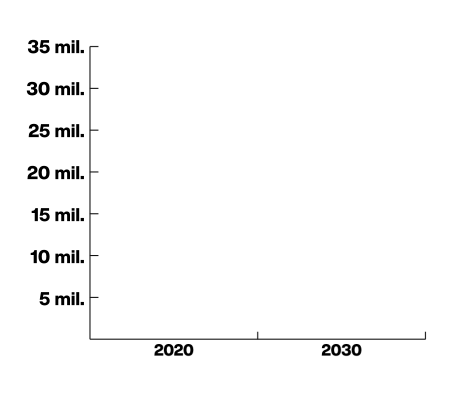 35 mil.
30 mil.
25 mil.
20 mil.
15 mil.
10 mil.
5 mil.
2020
2030