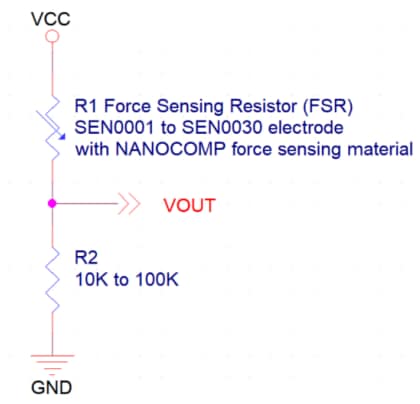 VCC

R1 Force Sensing Resistor (FSR)
SEN0001 to SEN0030 electrode
with NANOCOMP force sensing material

VOUT

R2
10K to 100K

GND